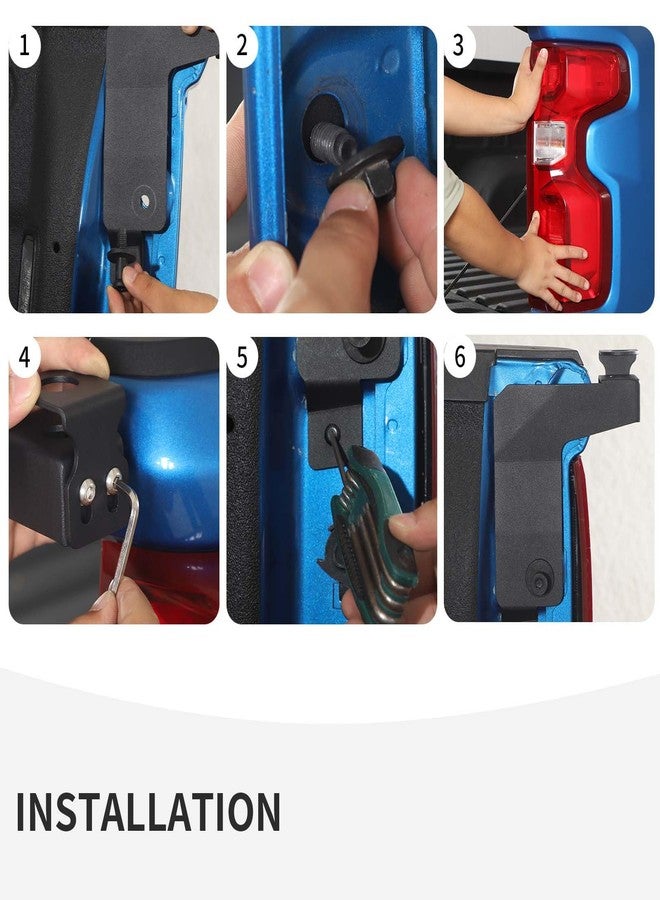 1
2
3
4
5
6

INSTALLATION